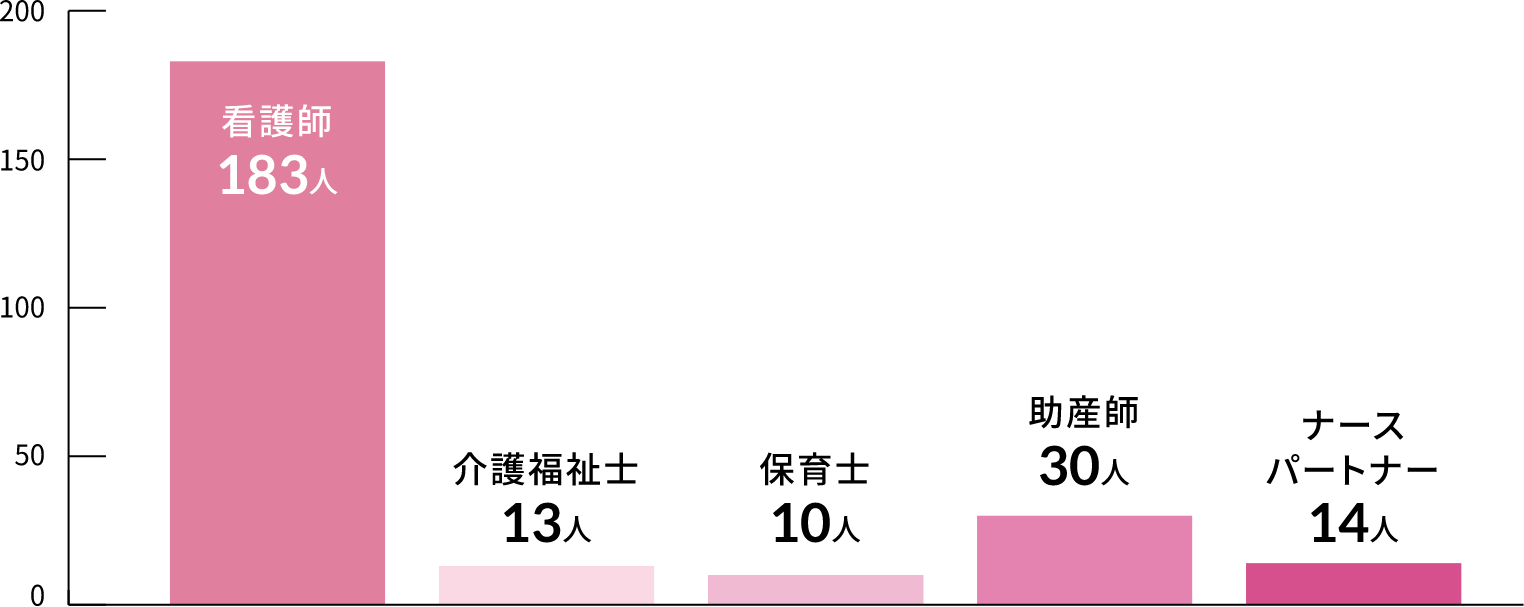 200
150
100
50
0

看護師
183人

介護福祉士
13人

保育士
10人

助産師
30人

ナース
パートナー
14人